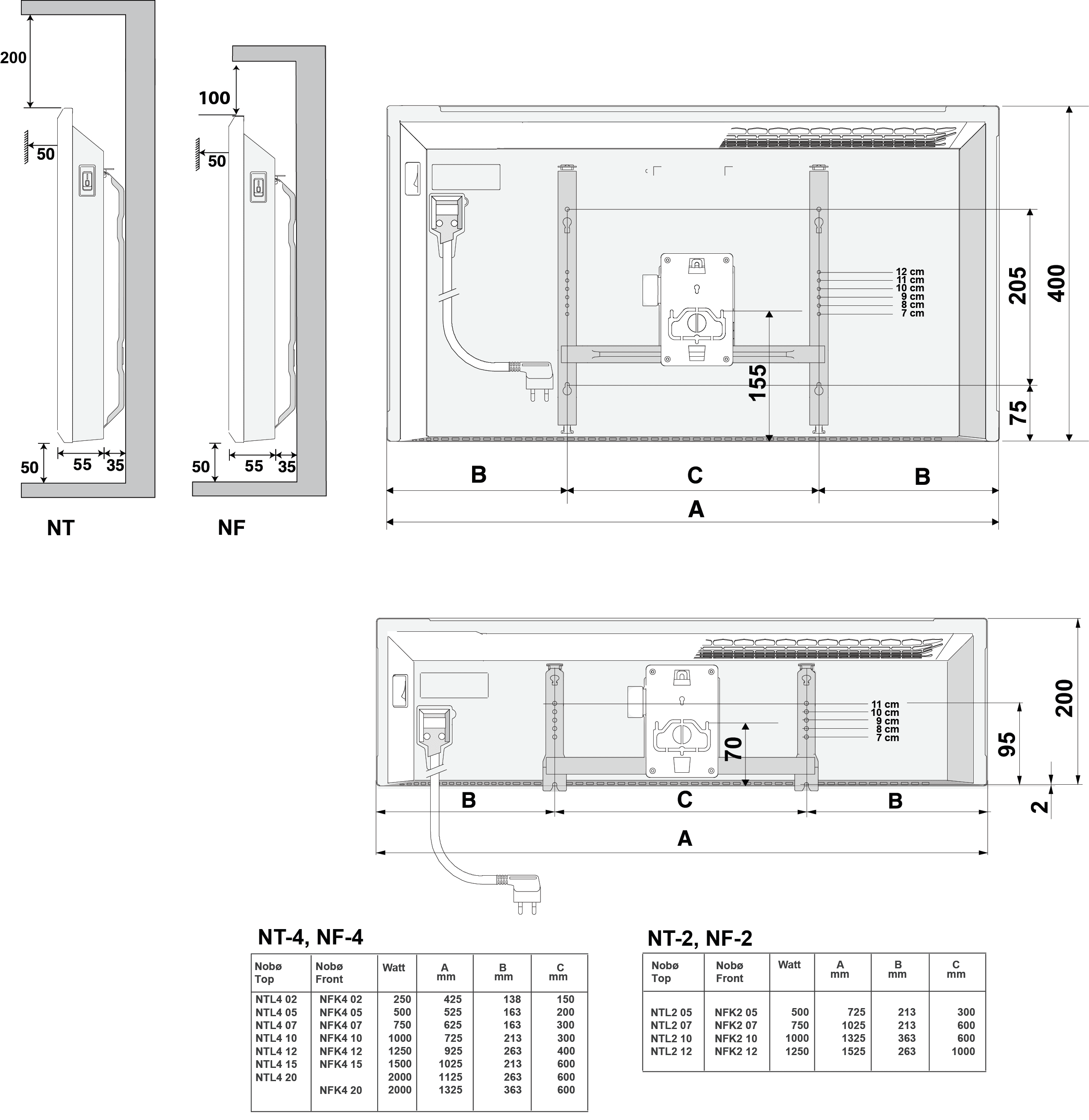 200

50

50

55

35

NT

100

50

50

55

35

NF

12 cm
11 cm
10 cm
9 cm
8 cm
7 cm

205

400

155

75

B

C

B

A

11 cm
10 cm
9 cm
8 cm
7 cm

200

95

70

2

B

C

B

A

NT-4, NF-4

| Nobø Top | Nobø Front | Watt | A mm | B mm | C mm |
|---|---|---|---|---|---|
| NTL4 02 | NFK4 02 | 250 | 425 | 138 | 150 |
| NTL4 05 | NFK4 05 | 500 | 525 | 163 | 200 |
| NTL4 07 | NFK4 07 | 750 | 625 | 163 | 300 |
| NTL4 10 | NFK4 10 | 1000 | 725 | 213 | 300 |
| NTL4 12 | NFK4 12 | 1250 | 925 | 263 | 400 |
| NTL4 15 | NFK4 15 | 1500 | 1025 | 213 | 600 |
| NTL4 20 | | 2000 | 1125 | 263 | 600 |
| | NFK4 20 | 2000 | 1325 | 363 | 600 |

NT-2, NF-2

| Nobø Top | Nobø Front | Watt | A mm | B mm | C mm |
|---|---|---|---|---|---|
| NTL2 05 | NFK2 05 | 500 | 725 | 213 | 300 |
| NTL2 07 | NFK2 07 | 750 | 1025 | 213 | 600 |
| NTL2 10 | NFK2 10 | 1000 | 1325 | 363 | 600 |
| NTL2 12 | NFK2 12 | 1250 | 1525 | 263 | 1000 |