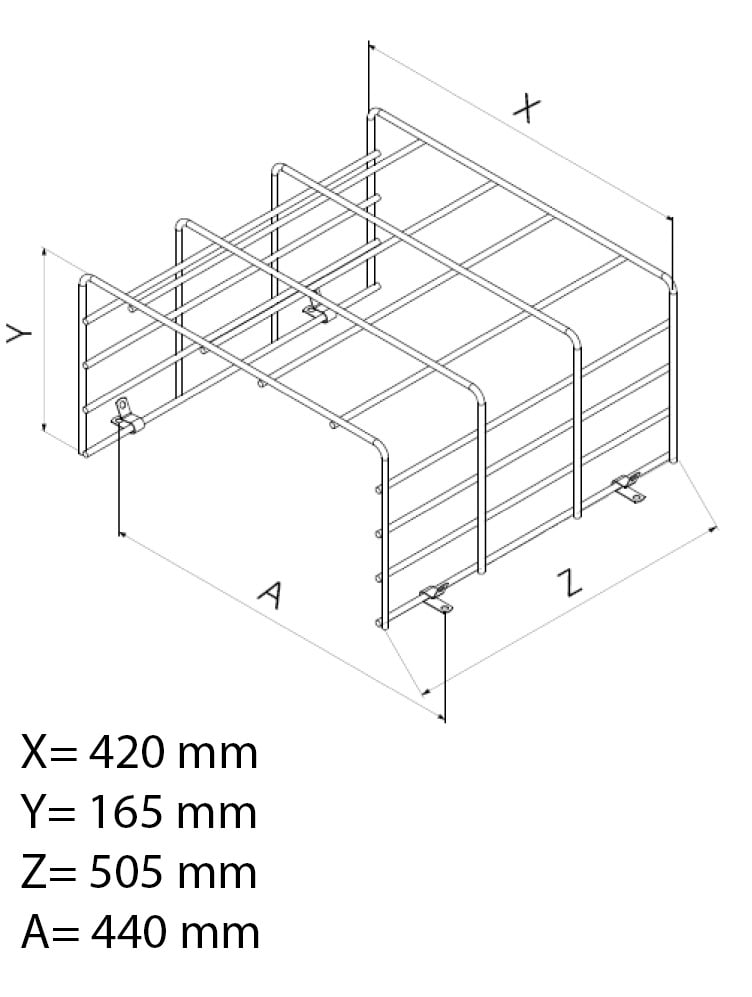 X
Y
A
Z

X= 420 mm
Y= 165 mm
Z= 505 mm
A= 440 mm