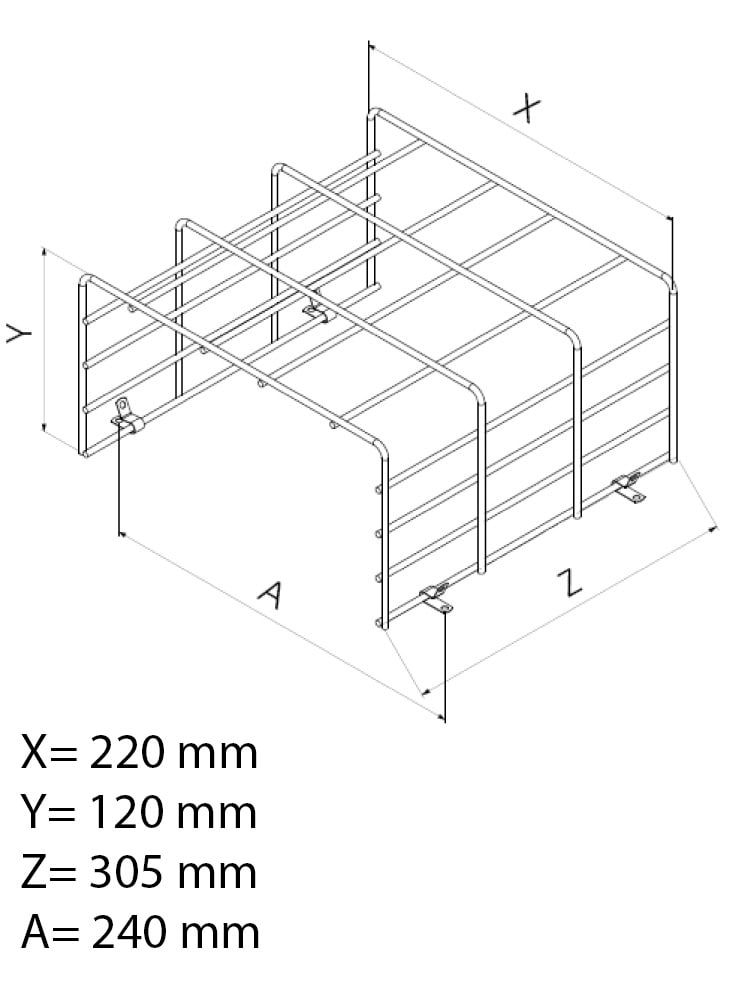 X
Y
A
Z

X= 220 mm
Y= 120 mm
Z= 305 mm
A= 240 mm