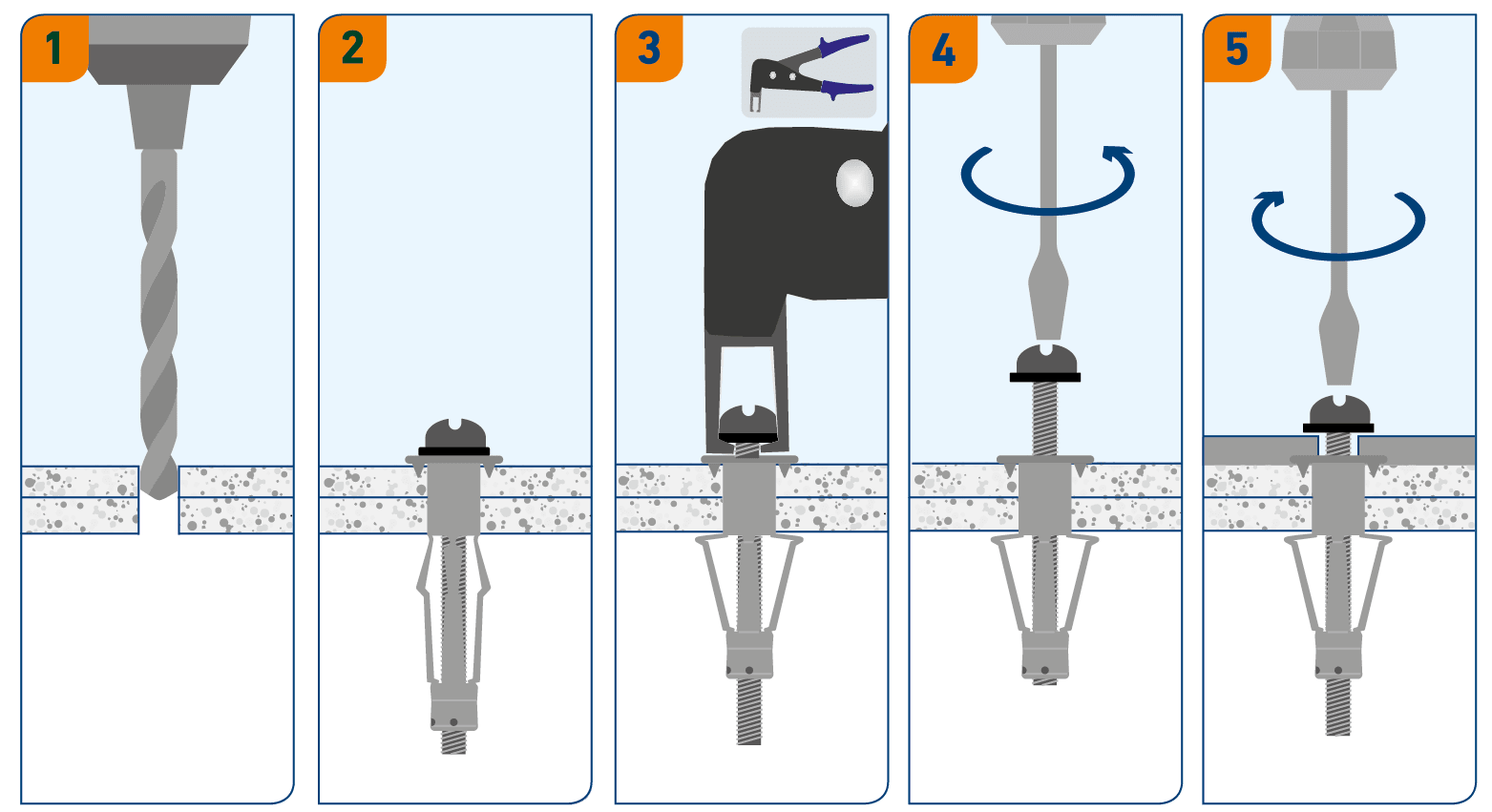 1

2

3

4

5