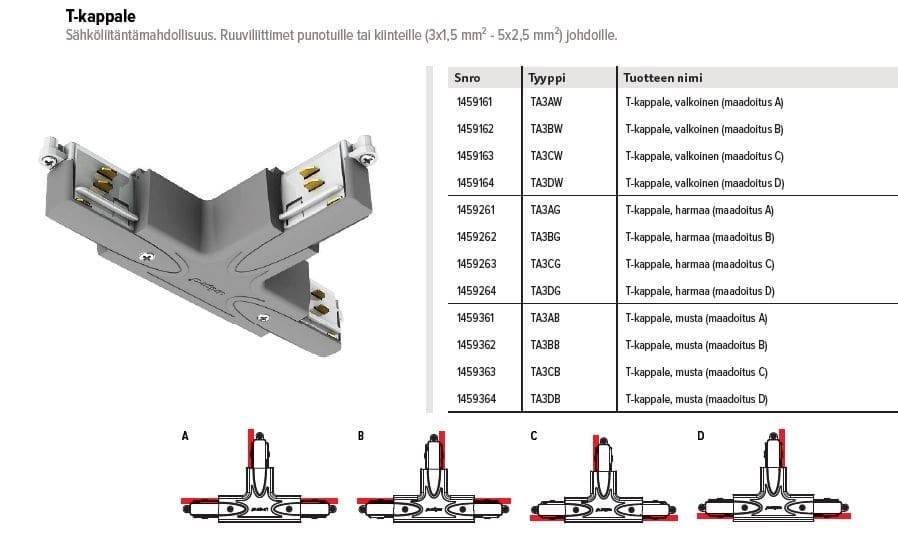 T-kappale
Sähköliitäntämahdollisuus. Ruuviliittimet punotuille tai kiinteille (3x1,5 mm$^2$ - 5x2,5 mm$^2$) johdoille.

| Snro | Tyyppi | Tuotteen nimi |
|---|---|---|
| 1459161 | TA3AW | T-kappale, valkoinen (maadoitus A) |
| 1459162 | TA3BW | T-kappale, valkoinen (maadoitus B) |
| 1459163 | TA3CW | T-kappale, valkoinen (maadoitus C) |
| 1459164 | TA3DW | T-kappale, valkoinen (maadoitus D) |
| 1459261 | TA3AG | T-kappale, harmaa (maadoitus A) |
| 1459262 | TA3BG | T-kappale, harmaa (maadoitus B) |
| 1459263 | TA3CG | T-kappale, harmaa (maadoitus C) |
| 1459264 | TA3DG | T-kappale, harmaa (maadoitus D) |
| 1459361 | TA3AB | T-kappale, musta (maadoitus A) |
| 1459362 | TA3BB | T-kappale, musta (maadoitus B) |
| 1459363 | TA3CB | T-kappale, musta (maadoitus C) |
| 1459364 | TA3DB | T-kappale, musta (maadoitus D) |

A

B

C

D