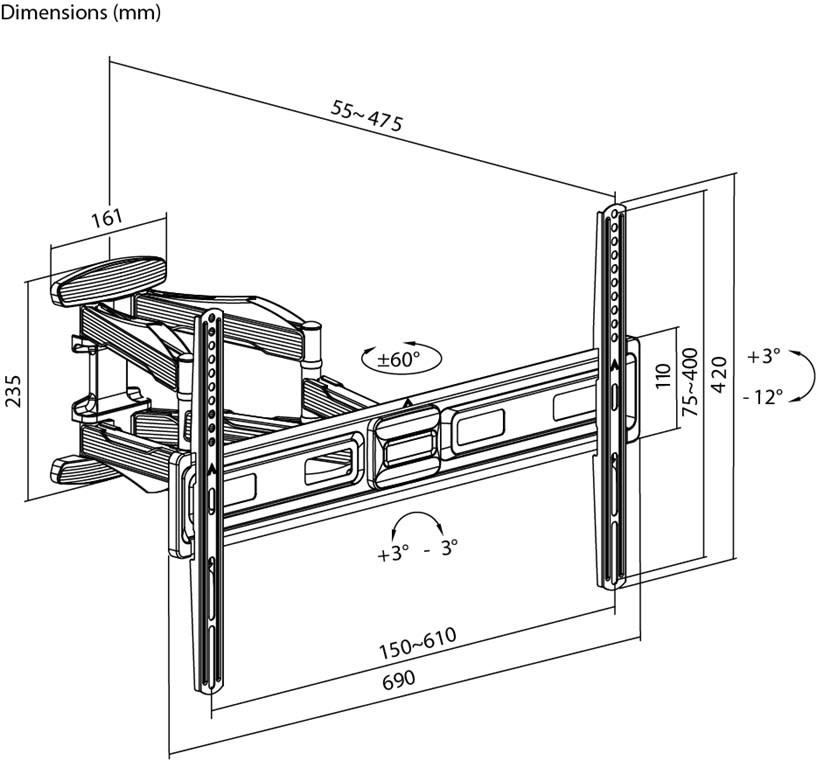 Dimensions (mm)

55~475

161

235

±60°

110

75~400

420

+3°

- 12°

+3°  - 3°

150~610

690