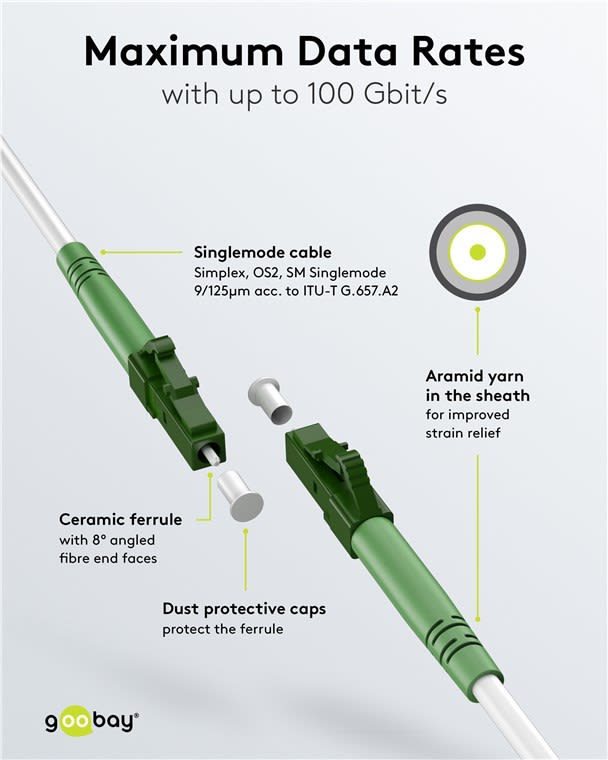 Maximum Data Rates
with up to 100 Gbit/s

Singlemode cable
Simplex, OS2, SM Singlemode 9/125µm acc. to ITU-T G.657.A2

Aramid yarn in the sheath
for improved strain relief

Ceramic ferrule
with 8° angled fibre end faces

Dust protective caps
protect the ferrule

goobay®