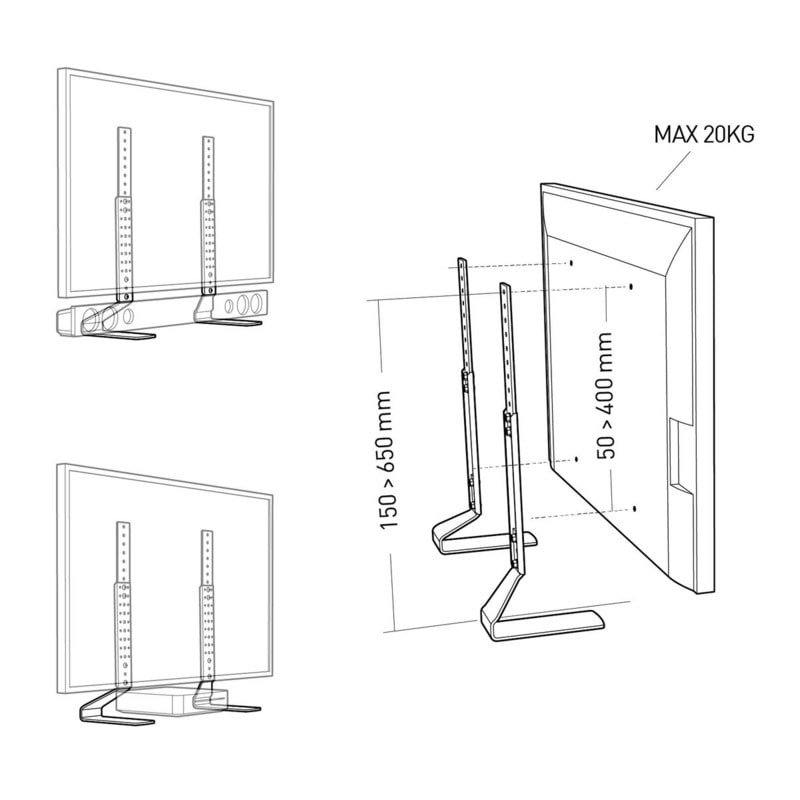 MAX 20KG

150 > 650 mm

50 > 400 mm