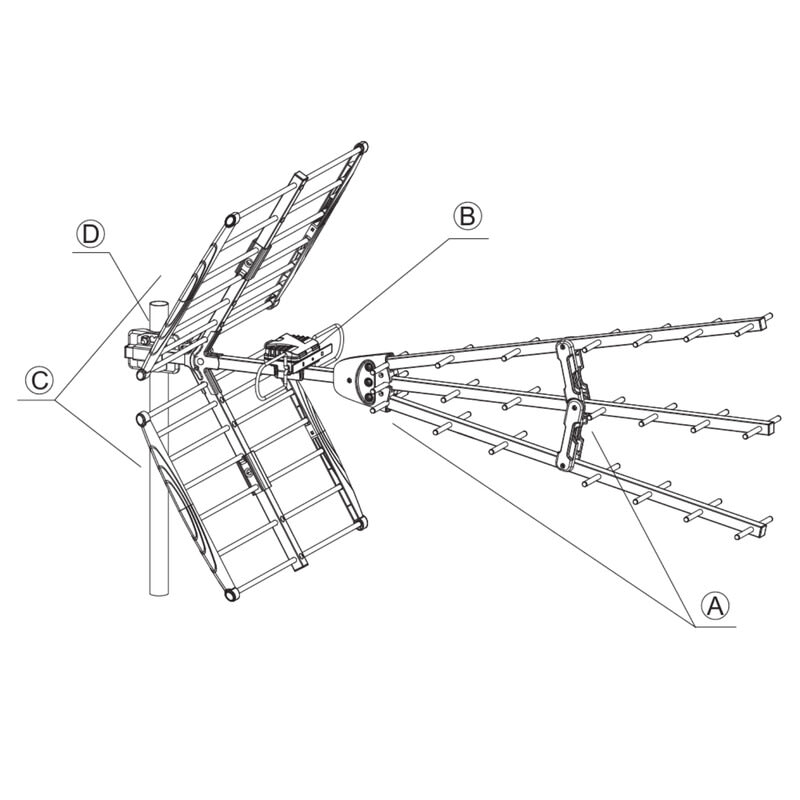 D
B
C
A