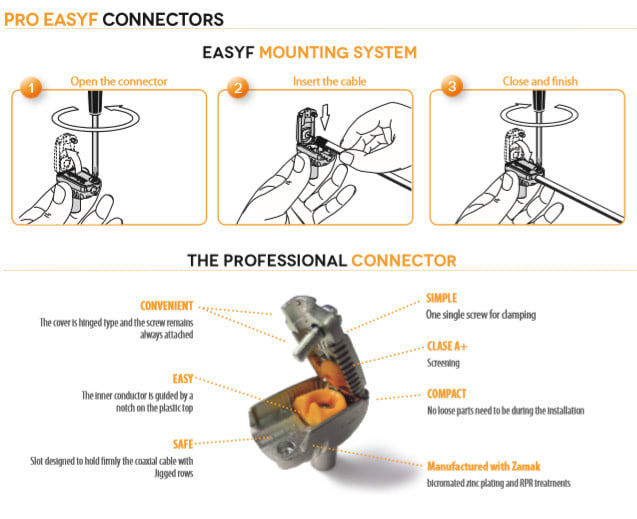 PRO EASYF CONNECTORS

EASYF MOUNTING SYSTEM

1 Open the connector

2 Insert the cable

3 Close and finish

THE PROFESSIONAL CONNECTOR

CONVENIENT
The cover is hinged type and the screw remains always attached

EASY
The inner conductor is guided by a notch on the plastic top

SAFE
Slot designed to hold firmly the coaxial cable with Jigged rows

SIMPLE
One single screw for clamping

CLASE A+
Screening

COMPACT
No loose parts need to be during the installation

Manufactured with Zamak
bicromated zinc plating and RPR treatments