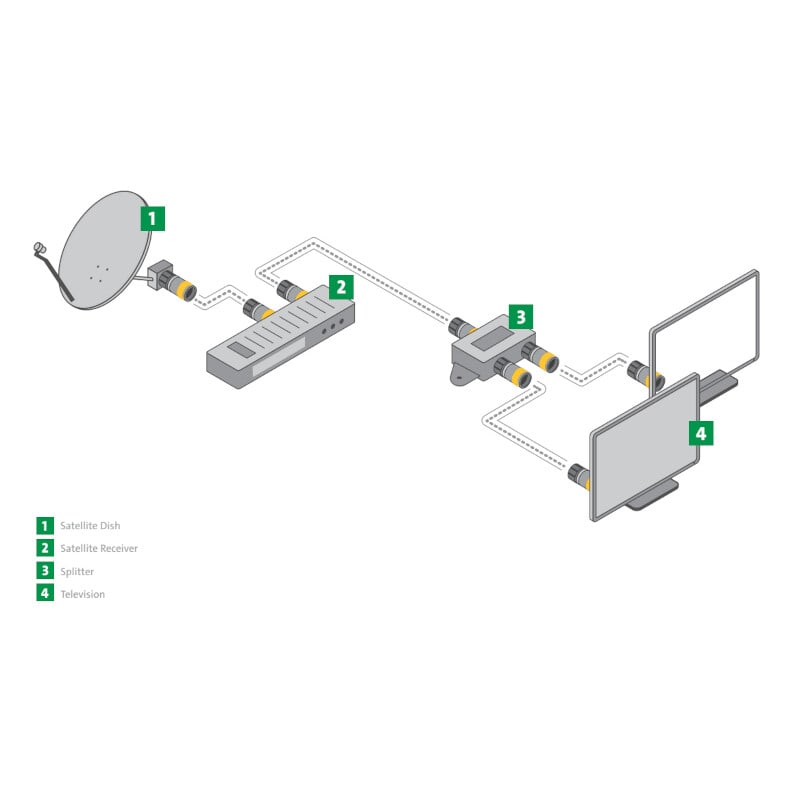 1

2

3

4

1 Satellite Dish
2 Satellite Receiver
3 Splitter
4 Television