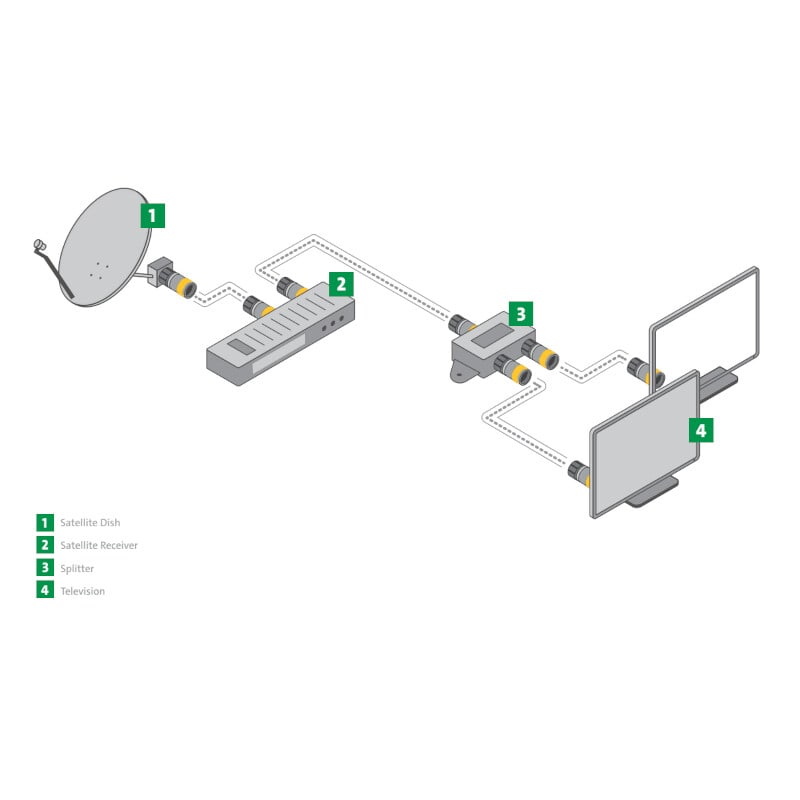 1

2

3

4

1 Satellite Dish
2 Satellite Receiver
3 Splitter
4 Television