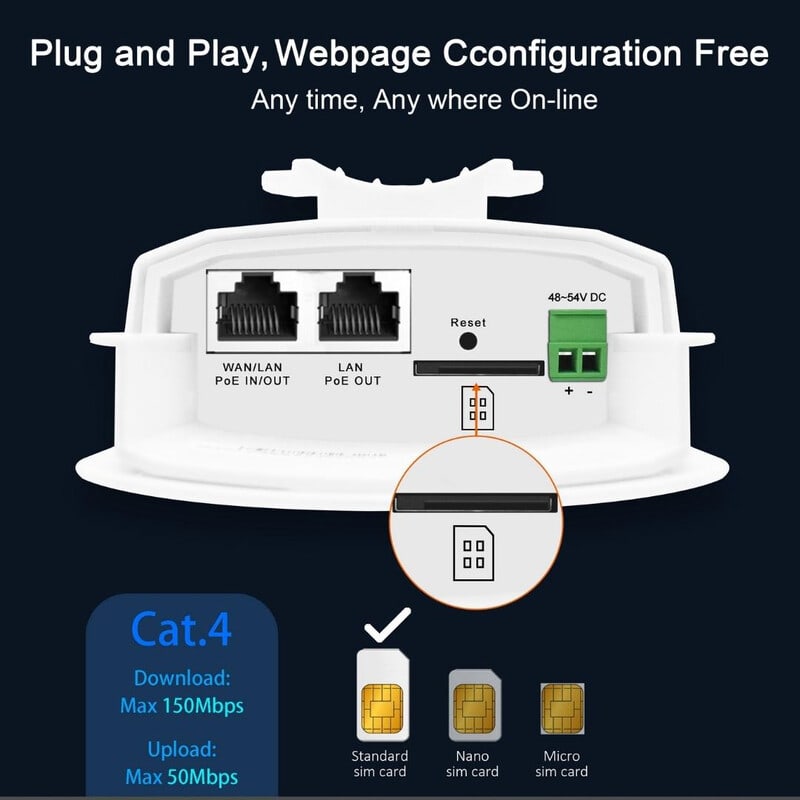 Plug and Play, Webpage Cconfiguration Free
Any time, Any where On-line

WAN/LAN
PoE IN/OUT

LAN
PoE OUT

Reset

48~54V DC

+ -

Cat.4

Download:
Max 150Mbps

Upload:
Max 50Mbps

Standard
sim card

Nano
sim card

Micro
sim card