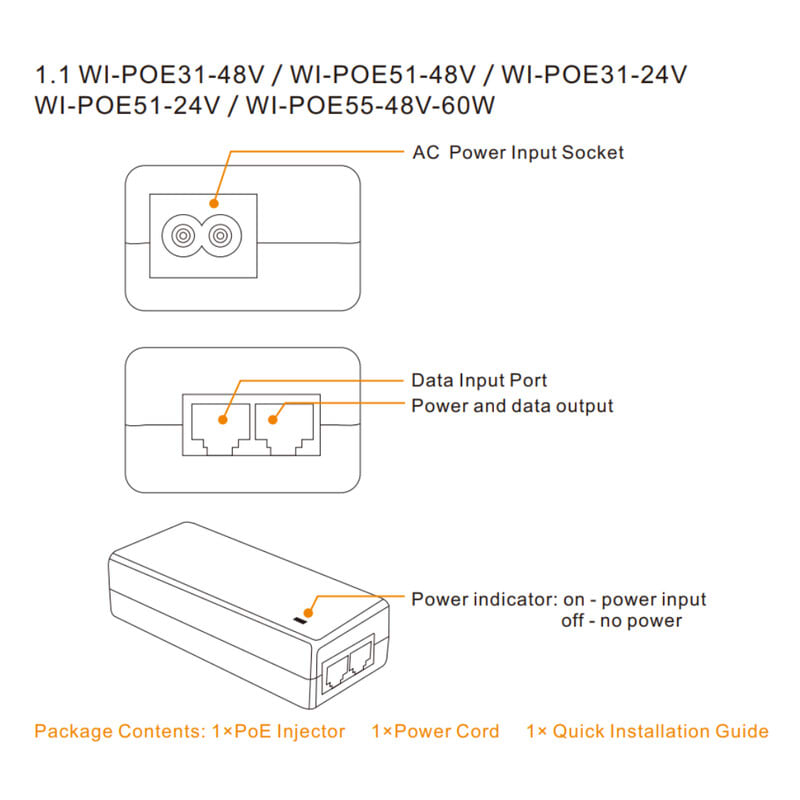 1.1 WI-POE31-48V / WI-POE51-48V / WI-POE31-24V
WI-POE51-24V / WI-POE55-48V-60W

AC Power Input Socket

Data Input Port
Power and data output

Power indicator: on - power input
off - no power

Package Contents: 1×PoE Injector 1×Power Cord 1× Quick Installation Guide