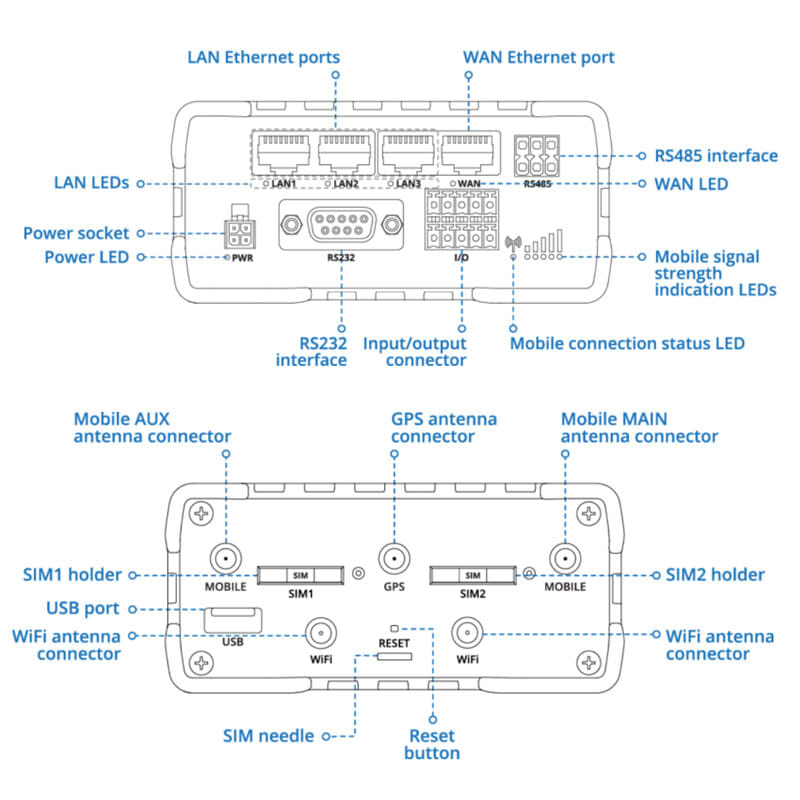 LAN Ethernet ports
WAN Ethernet port
RS485 interface
LAN LEDs
LAN1
LAN2
LAN3
WAN
RS485
WAN LED
Power socket
Power LED
PWR
RS232
I/O
Mobile signal strength indication LEDs
RS232 interface
Input/output connector
Mobile connection status LED

Mobile AUX antenna connector
GPS antenna connector
Mobile MAIN antenna connector
SIM1 holder
MOBILE
SIM
SIM1
GPS
SIM
SIM2
MOBILE
SIM2 holder
USB port
USB
WiFi antenna connector
WiFi
RESET
WiFi
WiFi antenna connector
SIM needle
Reset button