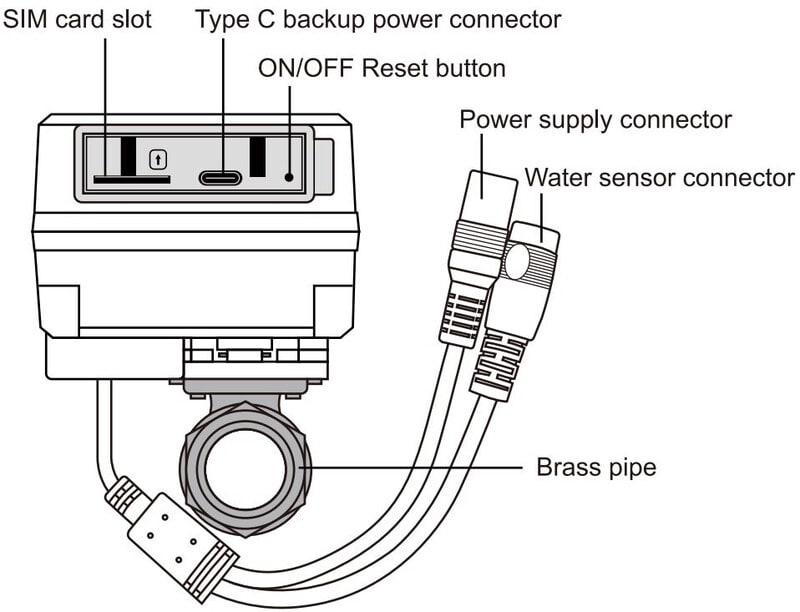 SIM card slot
Type C backup power connector
ON/OFF Reset button
Power supply connector
Water sensor connector
Brass pipe