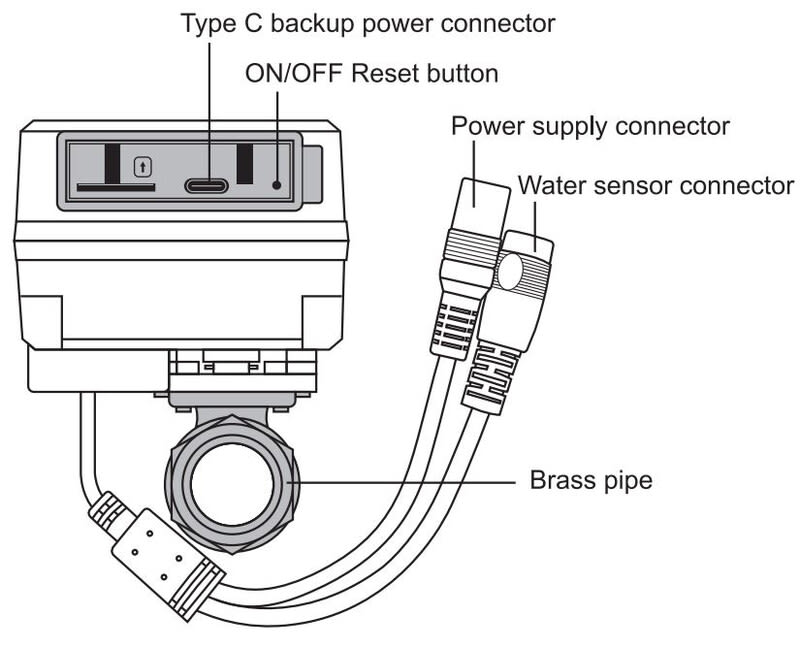 Type C backup power connector
ON/OFF Reset button
Power supply connector
Water sensor connector
Brass pipe