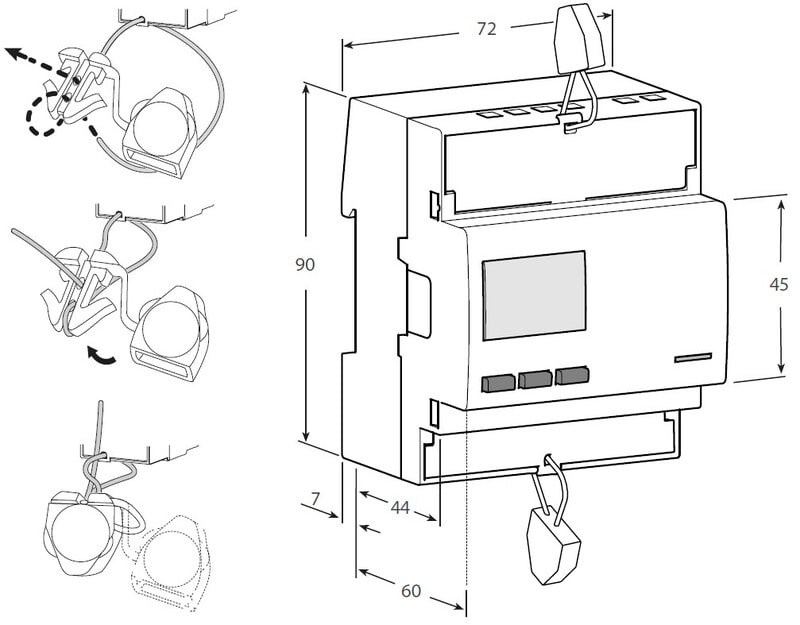 72

90

45

7

44

60