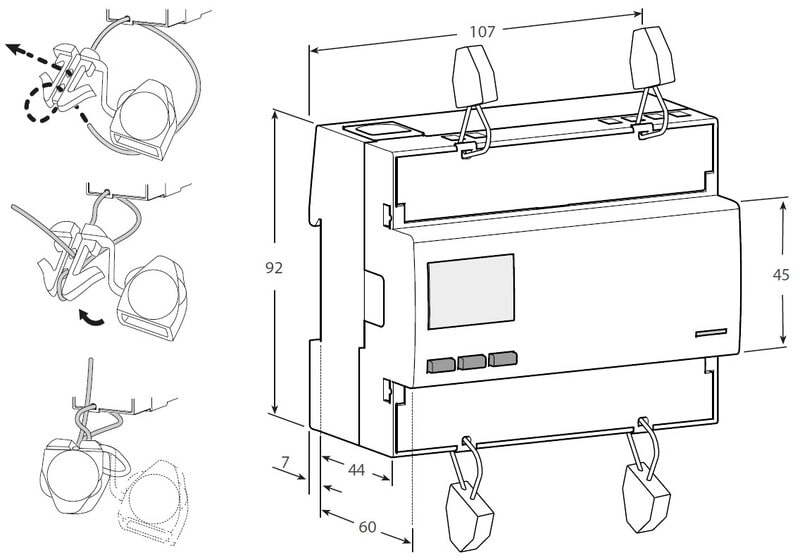 107
92
45
7
44
60