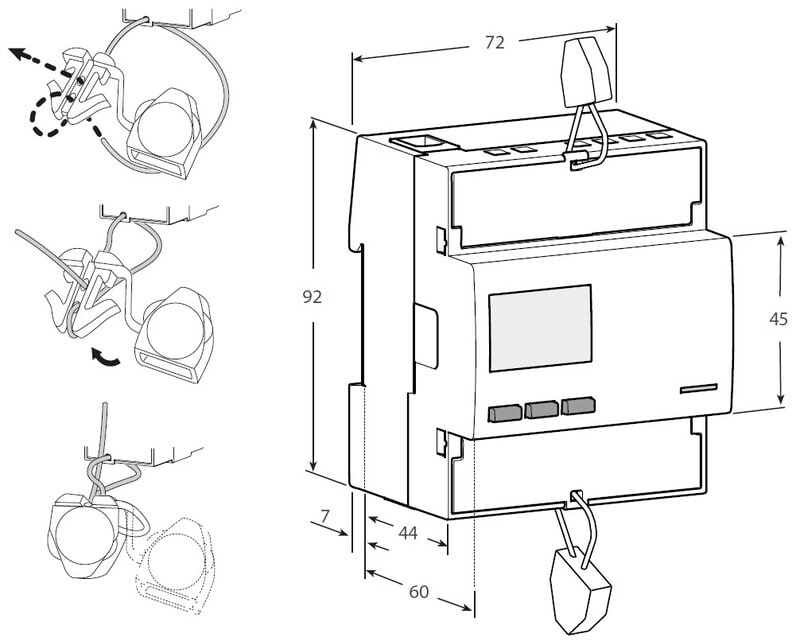 72

92

45

7

44

60