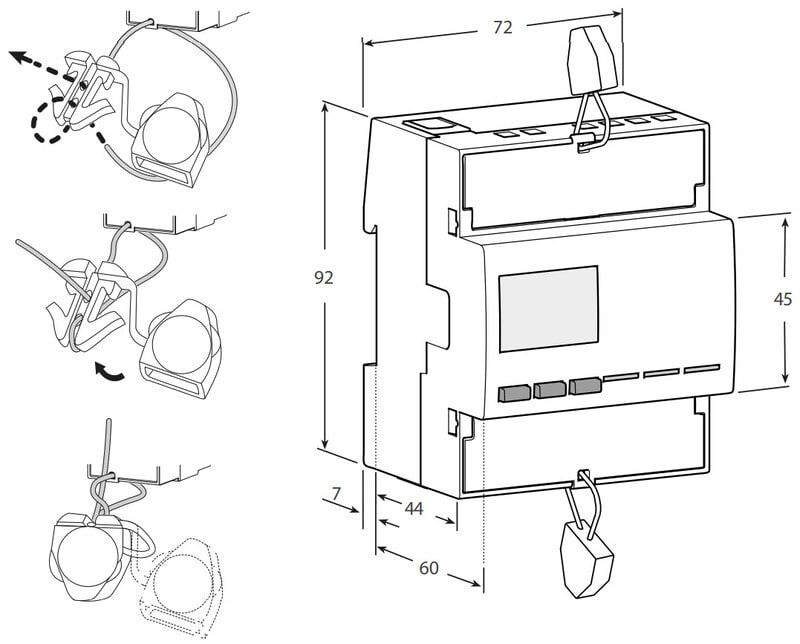 72

92

45

7

44

60