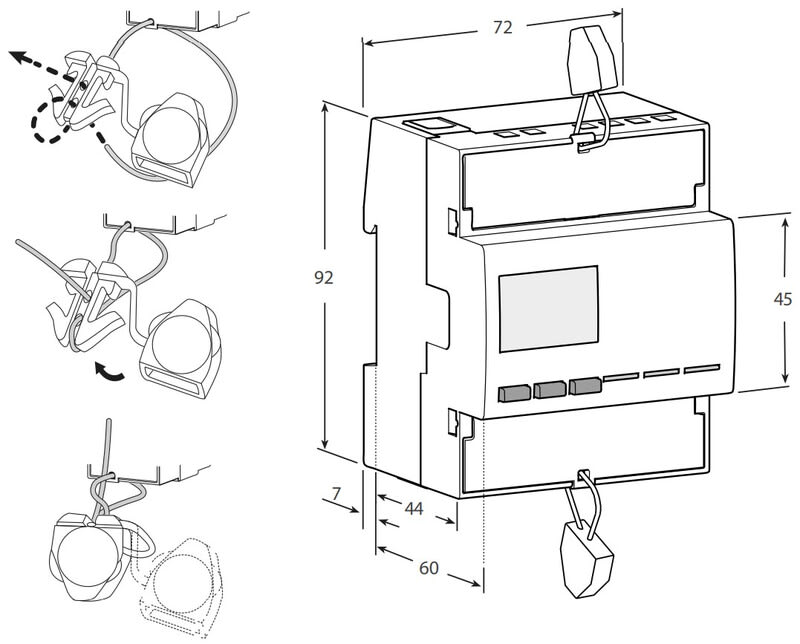 72

92

45

7

44

60