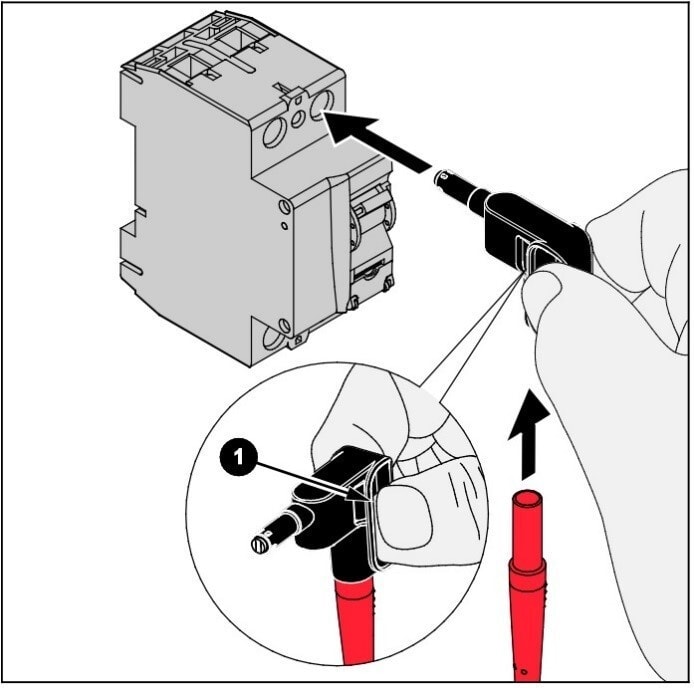 1