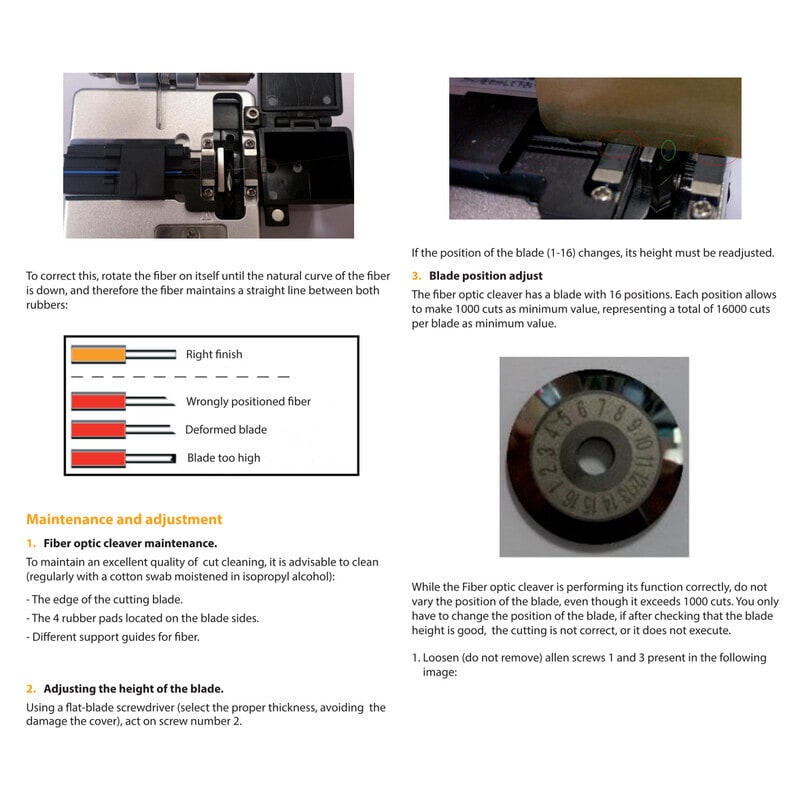 To correct this, rotate the fiber on itself until the natural curve of the fiber is down, and therefore the fiber maintains a straight line between both rubbers:

Right finish

Wrongly positioned fiber

Deformed blade

Blade too high

Maintenance and adjustment

1. Fiber optic cleaver maintenance.

To maintain an excellent quality of cut cleaning, it is advisable to clean (regularly with a cotton swab moistened in isopropyl alcohol):

- The edge of the cutting blade.

- The 4 rubber pads located on the blade sides.

- Different support guides for fiber.

2. Adjusting the height of the blade.

Using a flat-blade screwdriver (select the proper thickness, avoiding the damage the cover), act on screw number 2.

If the position of the blade (1-16) changes, its height must be readjusted.

3. Blade position adjust

The fiber optic cleaver has a blade with 16 positions. Each position allows to make 1000 cuts as minimum value, representing a total of 16000 cuts per blade as minimum value.

1 2 3 4 5 6 7 8 9 10 11 12 13 14 15 16

While the Fiber optic cleaver is performing its function correctly, do not vary the position of the blade, even though it exceeds 1000 cuts. You only have to change the position of the blade, if after checking that the blade height is good, the cutting is not correct, or it does not execute.

1. Loosen (do not remove) allen screws 1 and 3 present in the following image: