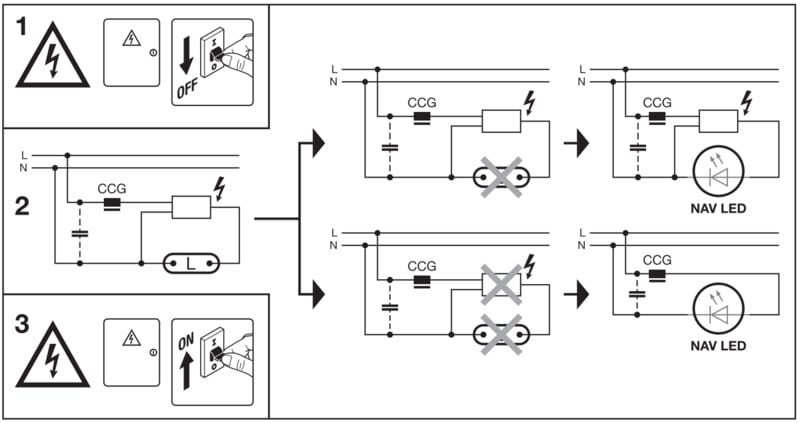 1

OFF

2

L
N
CCG
L

3

ON

L
N
CCG

L
N
CCG
NAV LED

L
N
CCG

L
N
CCG
NAV LED