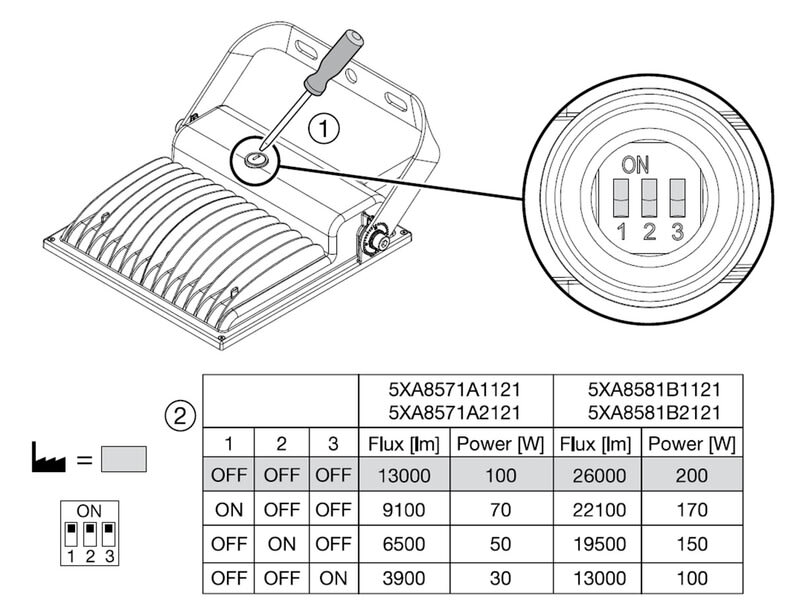 1

ON
1 2 3

2

=

ON
1 2 3

| | | | 5XA8571A1121 5XA8571A2121 | | 5XA8581B1121 5XA8581B2121 | |
|---|---|---|---|---|---|---|
| 1 | 2 | 3 | Flux [lm] | Power [W] | Flux [lm] | Power [W] |
| OFF | OFF | OFF | 13000 | 100 | 26000 | 200 |
| ON | OFF | OFF | 9100 | 70 | 22100 | 170 |
| OFF | ON | OFF | 6500 | 50 | 19500 | 150 |
| OFF | OFF | ON | 3900 | 30 | 13000 | 100 |