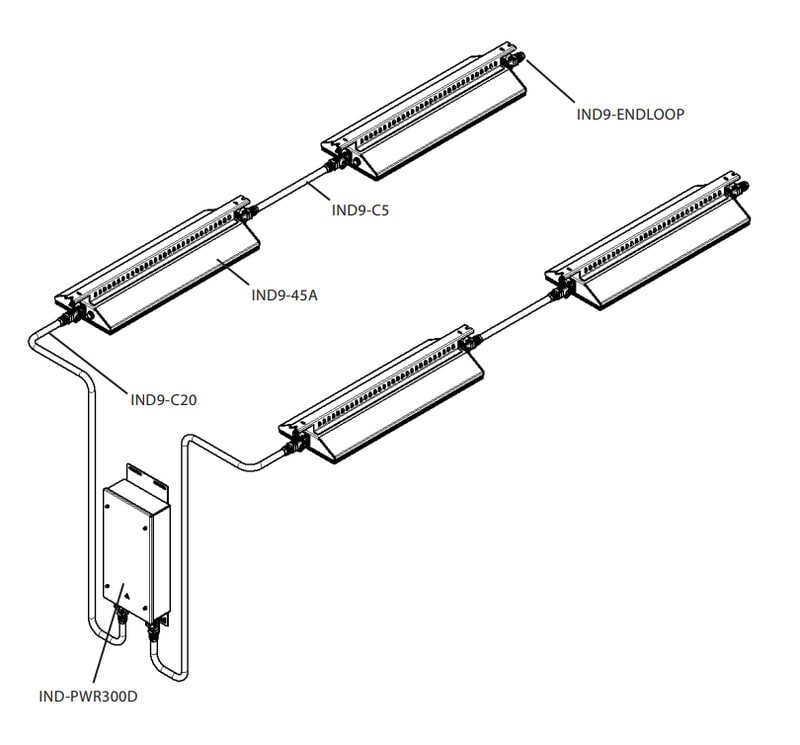 IND9-ENDLOOP

IND9-C5

IND9-45A

IND9-C20

IND-PWR300D