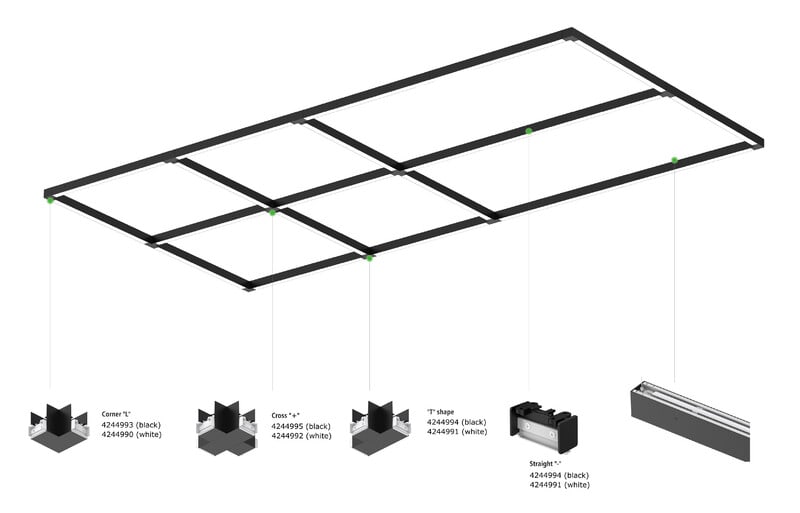 Corner "L"
4244993 (black)
4244990 (white)

Cross "+"
4244995 (black)
4244992 (white)

"T" shape
4244994 (black)
4244991 (white)

Straight "-"
4244994 (black)
4244991 (white)