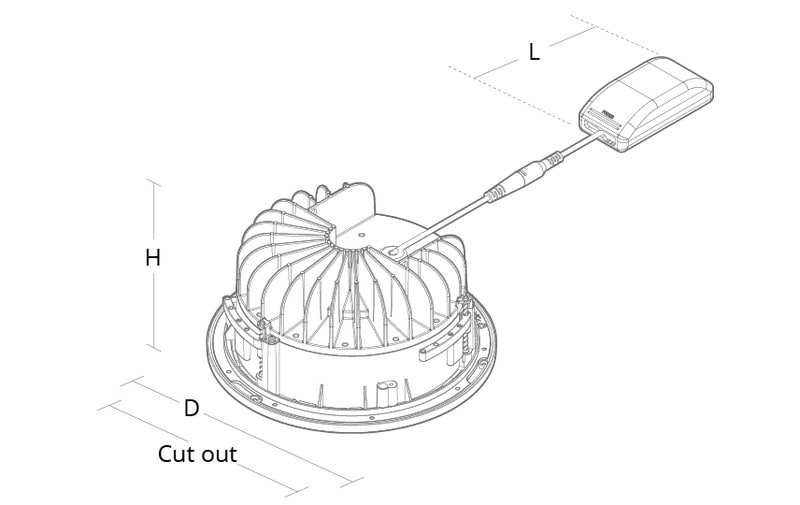 L

H

D

Cut out