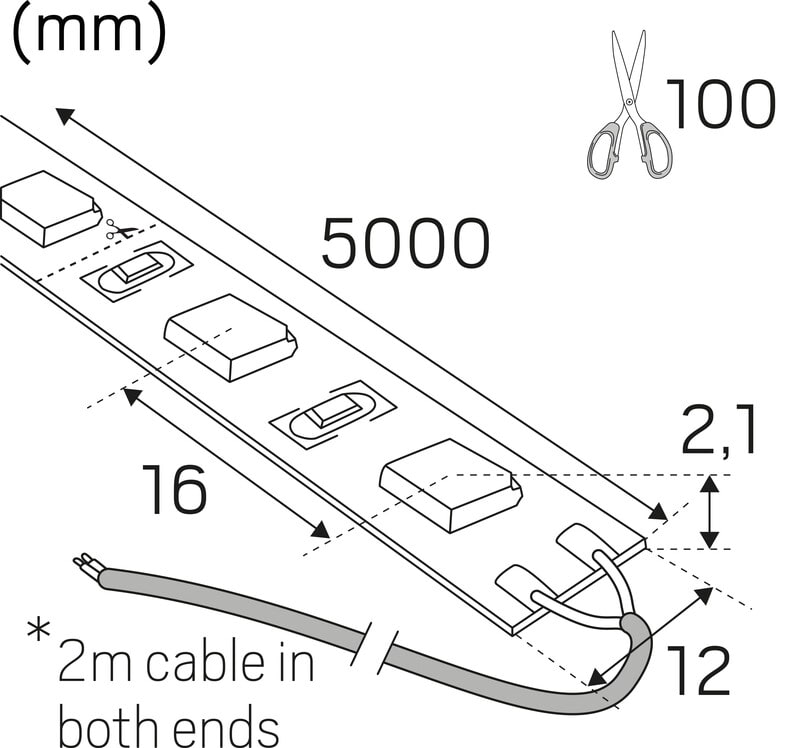 (mm)

100

5000

2,1

16

12

* 2m cable in both ends