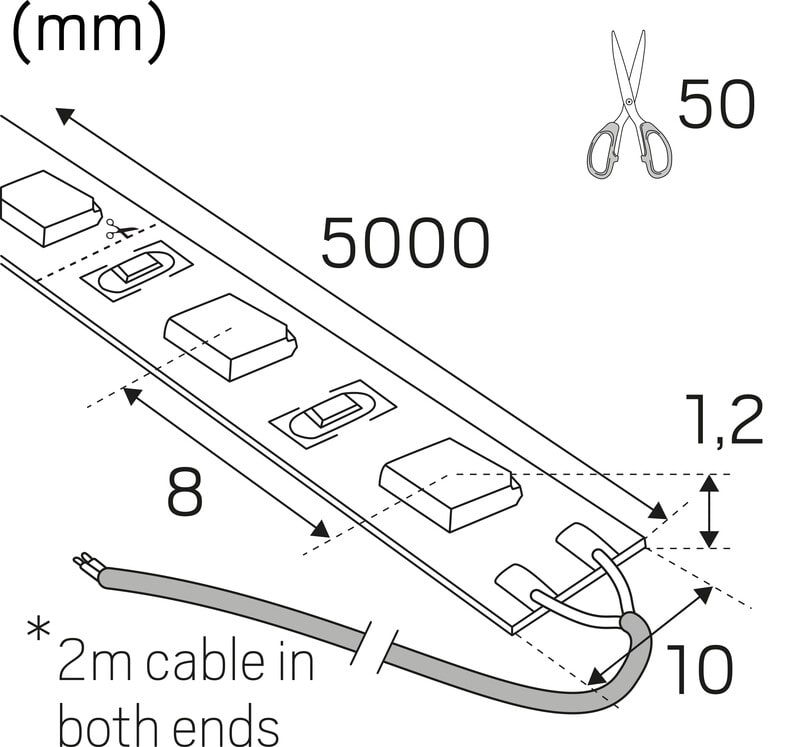 (mm)

50

5000

1,2

8

10

* 2m cable in both ends