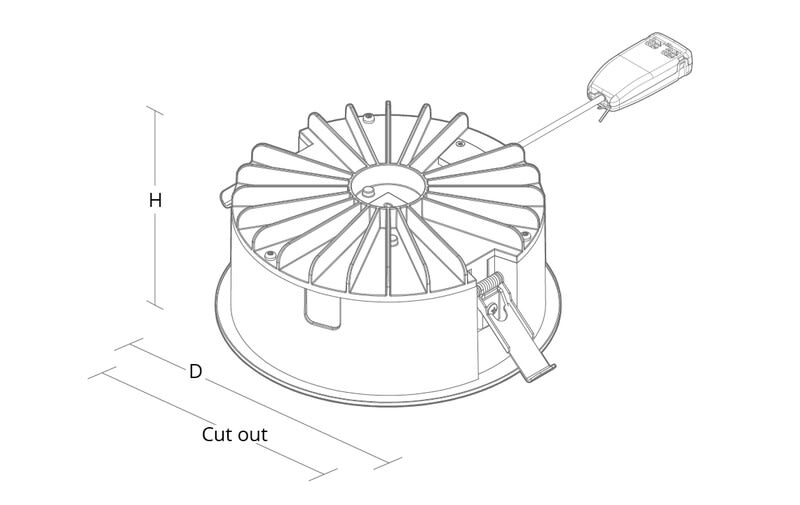 H

D

Cut out