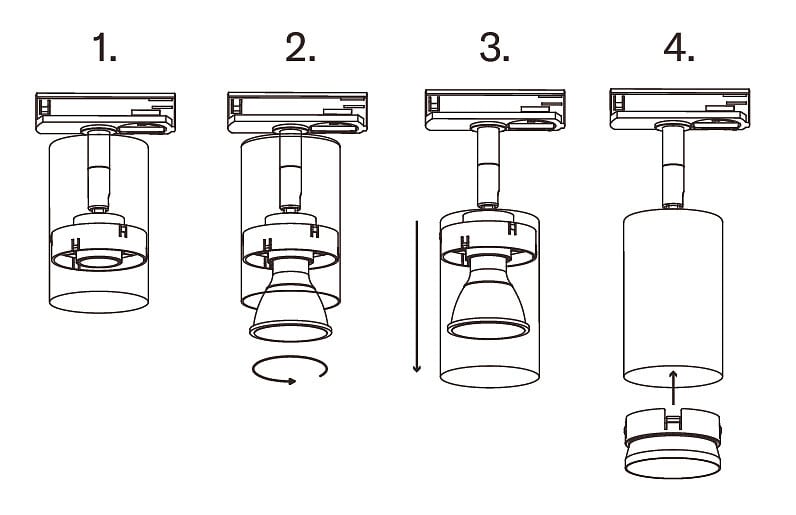 1.

2.

3.

4.