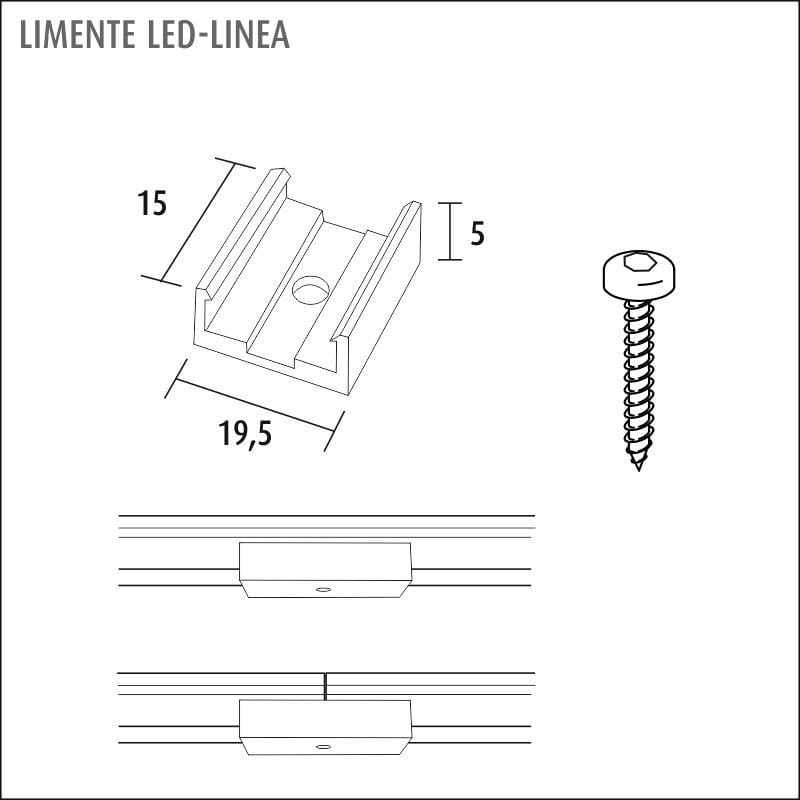 LIMENTE LED-LINEA

15

5

19,5