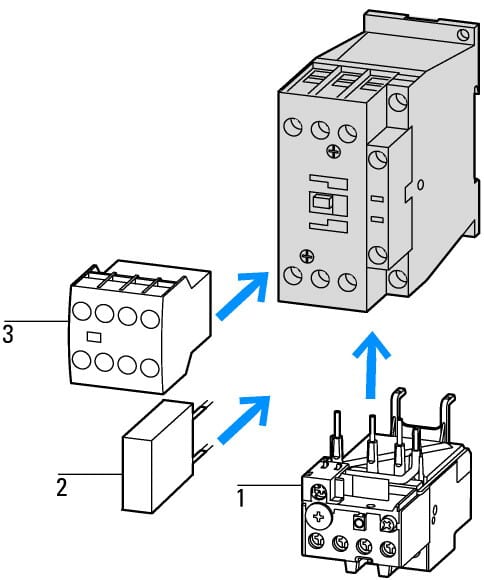 3

2

1