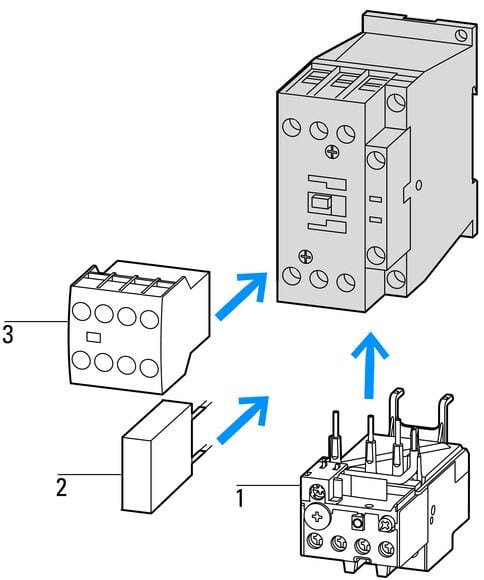 3

2

1