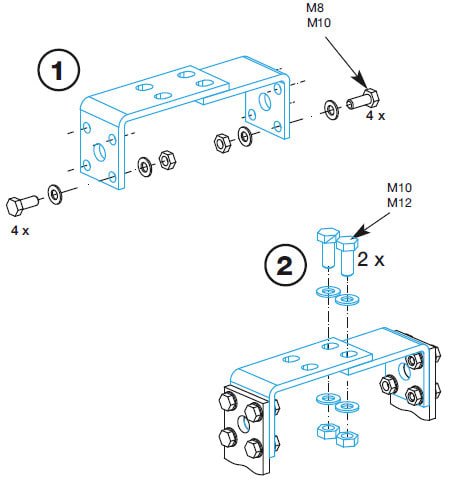 M8
M10

1

4 x

4 x

M10
M12

2

2 x