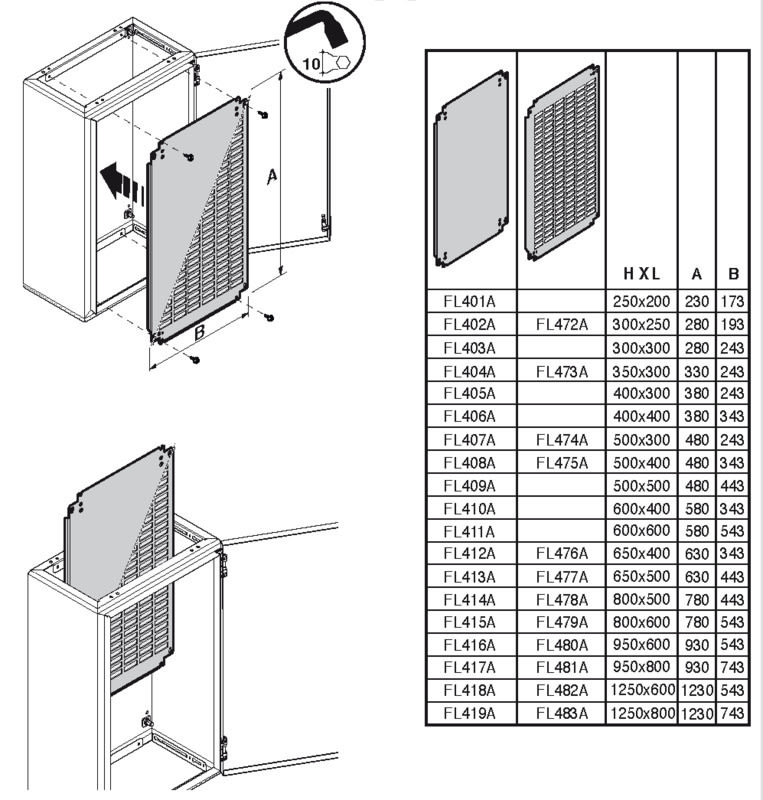 10

A

B

| | | H X L | A | B |
|---|---|---|---|---|
| FL401A | | 250x200 | 230 | 173 |
| FL402A | FL472A | 300x250 | 280 | 193 |
| FL403A | | 300x300 | 280 | 243 |
| FL404A | FL473A | 350x300 | 330 | 243 |
| FL405A | | 400x300 | 380 | 243 |
| FL406A | | 400x400 | 380 | 343 |
| FL407A | FL474A | 500x300 | 480 | 243 |
| FL408A | FL475A | 500x400 | 480 | 343 |
| FL409A | | 500x500 | 480 | 443 |
| FL410A | | 600x400 | 580 | 343 |
| FL411A | | 600x600 | 580 | 543 |
| FL412A | FL476A | 650x400 | 630 | 343 |
| FL413A | FL477A | 650x500 | 630 | 443 |
| FL414A | FL478A | 800x500 | 780 | 443 |
| FL415A | FL479A | 800x600 | 780 | 543 |
| FL416A | FL480A | 950x600 | 930 | 543 |
| FL417A | FL481A | 950x800 | 930 | 743 |
| FL418A | FL482A | 1250x600 | 1230 | 543 |
| FL419A | FL483A | 1250x800 | 1230 | 743 |