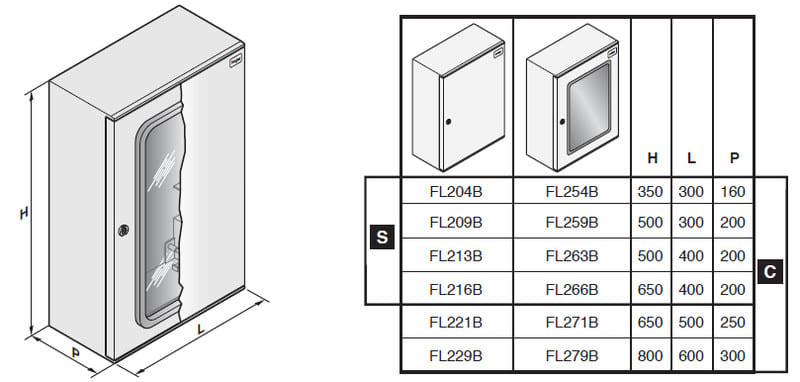 H

P

L

|  |  | H | L | P |
|---|---|---|---|---|
| FL204B | FL254B | 350 | 300 | 160 |
| FL209B | FL259B | 500 | 300 | 200 |
| FL213B | FL263B | 500 | 400 | 200 |
| FL216B | FL266B | 650 | 400 | 200 |
| FL221B | FL271B | 650 | 500 | 250 |
| FL229B | FL279B | 800 | 600 | 300 |

S

C