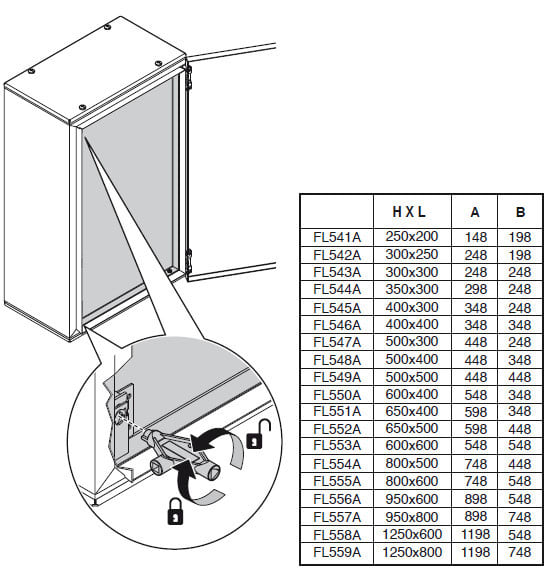 | | H X L | A | B |
|---|---|---|---|
| FL541A | 250x200 | 148 | 198 |
| FL542A | 300x250 | 248 | 198 |
| FL543A | 300x300 | 248 | 248 |
| FL544A | 350x300 | 298 | 248 |
| FL545A | 400x300 | 348 | 248 |
| FL546A | 400x400 | 348 | 348 |
| FL547A | 500x300 | 448 | 248 |
| FL548A | 500x400 | 448 | 348 |
| FL549A | 500x500 | 448 | 448 |
| FL550A | 600x400 | 548 | 348 |
| FL551A | 650x400 | 598 | 348 |
| FL552A | 650x500 | 598 | 448 |
| FL553A | 600x600 | 548 | 548 |
| FL554A | 800x500 | 748 | 448 |
| FL555A | 800x600 | 748 | 548 |
| FL556A | 950x600 | 898 | 548 |
| FL557A | 950x800 | 898 | 748 |
| FL558A | 1250x600 | 1198 | 548 |
| FL559A | 1250x800 | 1198 | 748 |