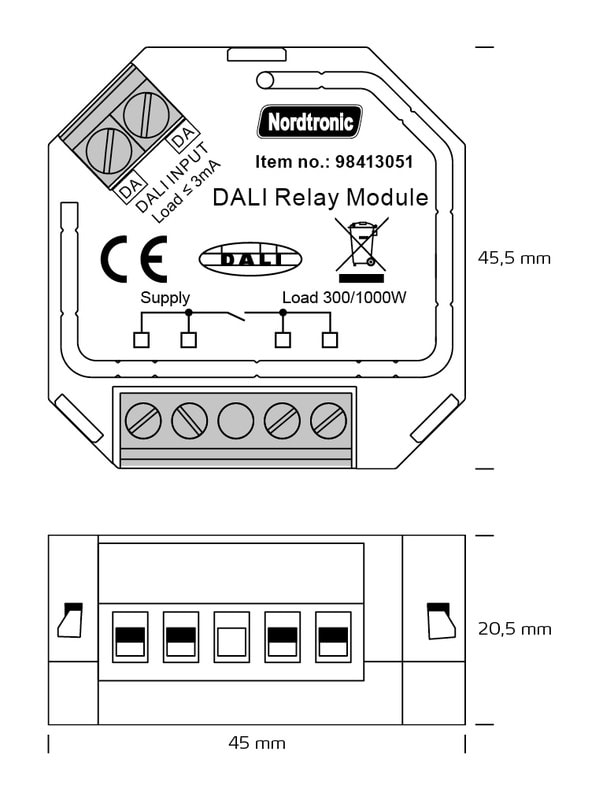 DA
DA
DALI INPUT
Load ≤ 3mA

Nordtronic

Item no.: 98413051

DALI Relay Module

CE

DALI

Supply

Load 300/1000W

45,5 mm

20,5 mm

45 mm