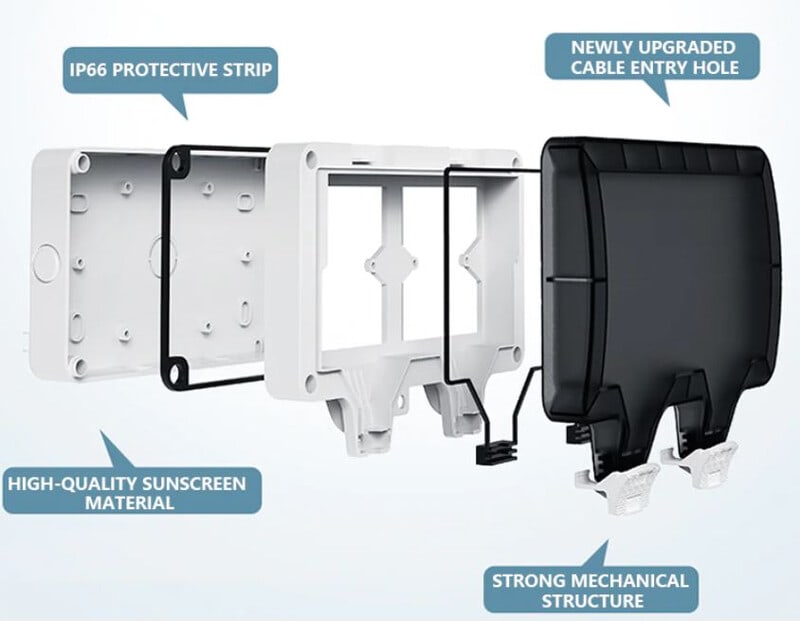 IP66 PROTECTIVE STRIP

NEWLY UPGRADED CABLE ENTRY HOLE

HIGH-QUALITY SUNSCREEN MATERIAL

STRONG MECHANICAL STRUCTURE