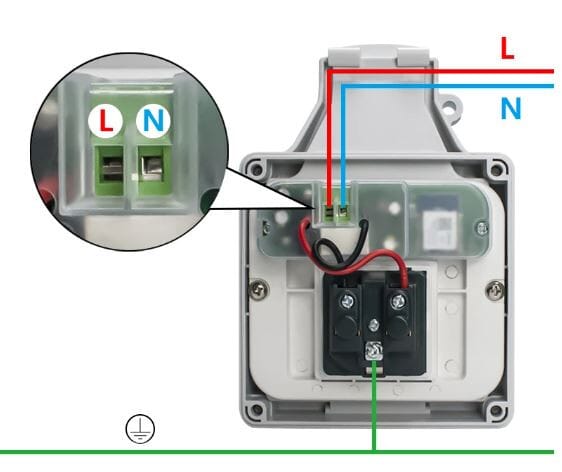 L
N
L
N