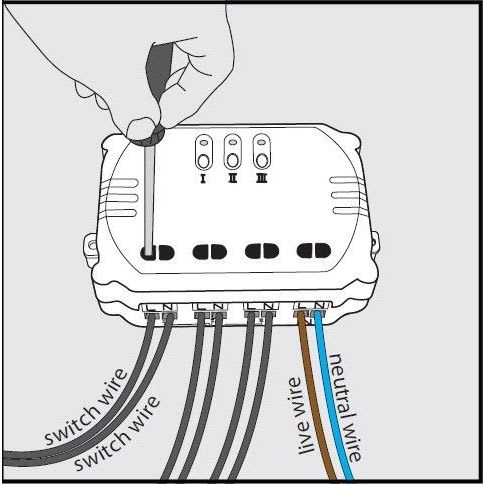 I II III

L N L N L N L N

switch wire
switch wire
live wire
neutral wire