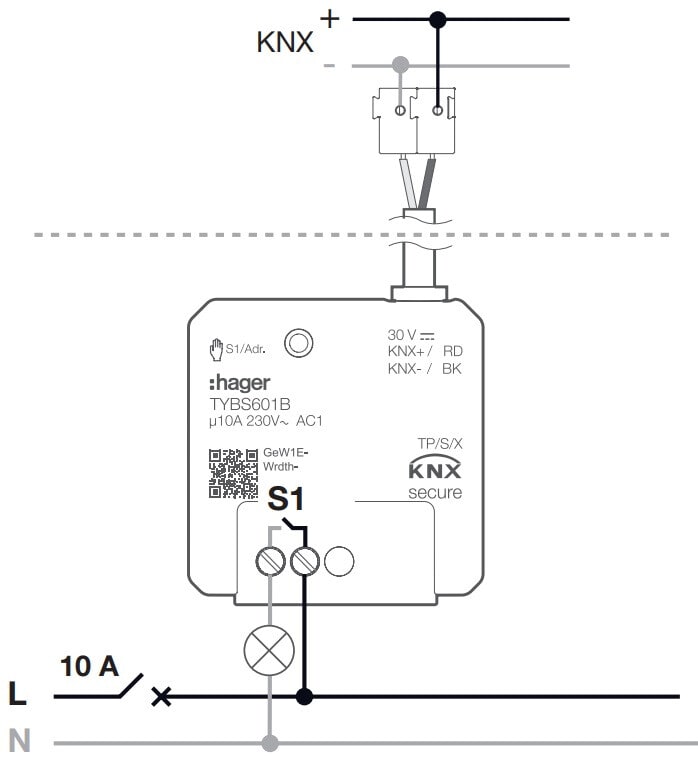 KNX +
-

S1/Adr.

30 V ⎓
KNX+ / RD
KNX- / BK

:hager
TYBS601B
μ10A 230V~ AC1

GeW1E-
Wrdth-

TP/S/X
KNX
secure

S1

10 A
L
N