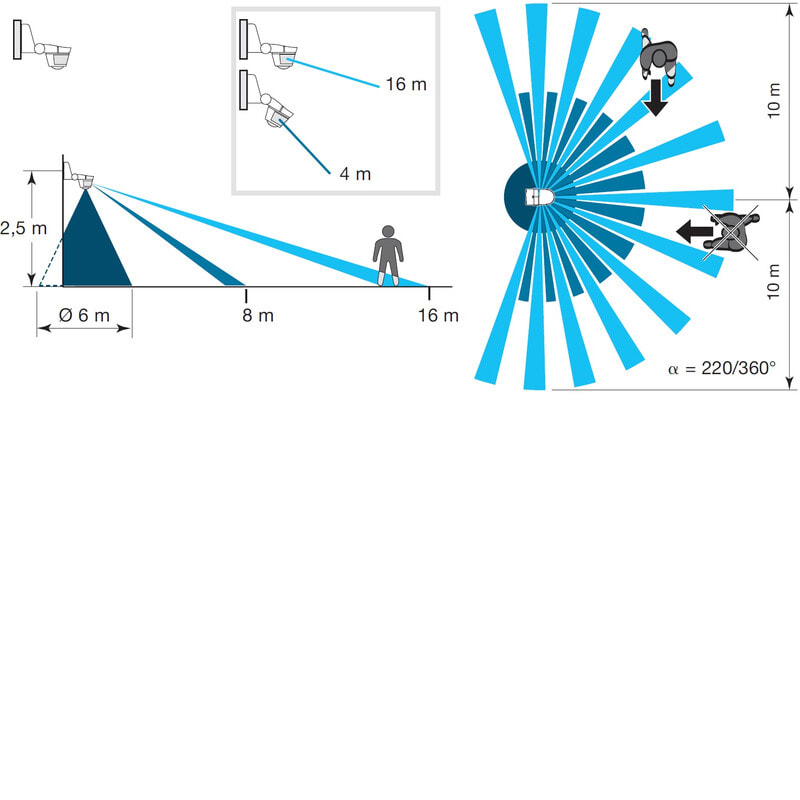 16 m

4 m

2,5 m

Ø 6 m

8 m

16 m

10 m

10 m

α = 220/360°