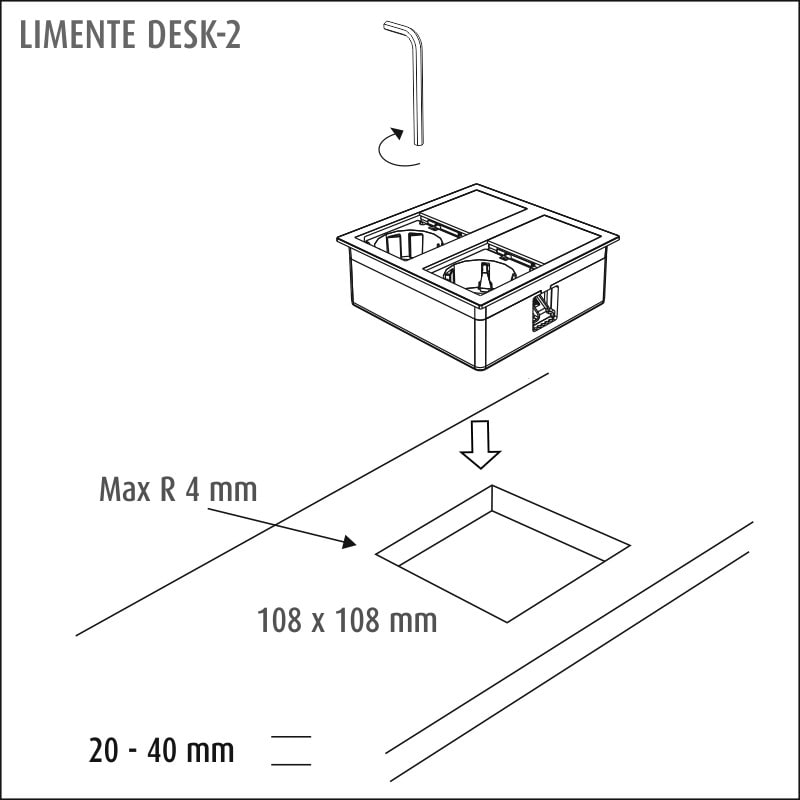 LIMENTE DESK-2

Max R 4 mm

108 x 108 mm

20 - 40 mm