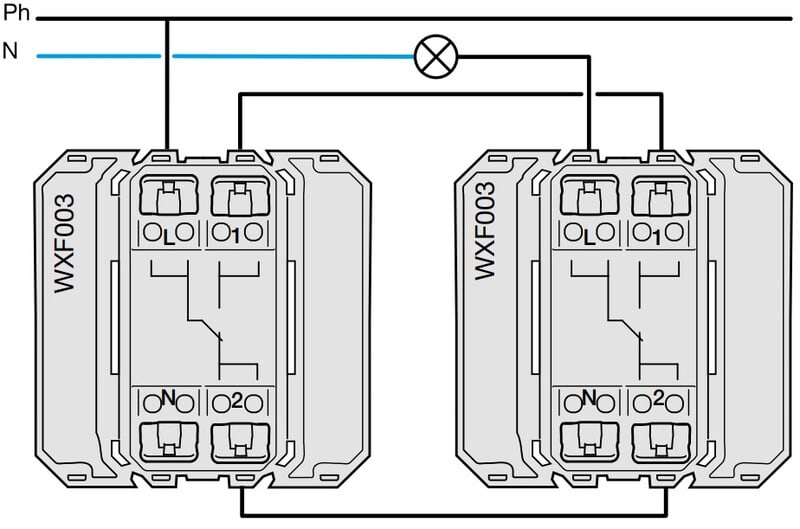 Ph

N

WXF003

L 1

N 2

WXF003

L 1

N 2