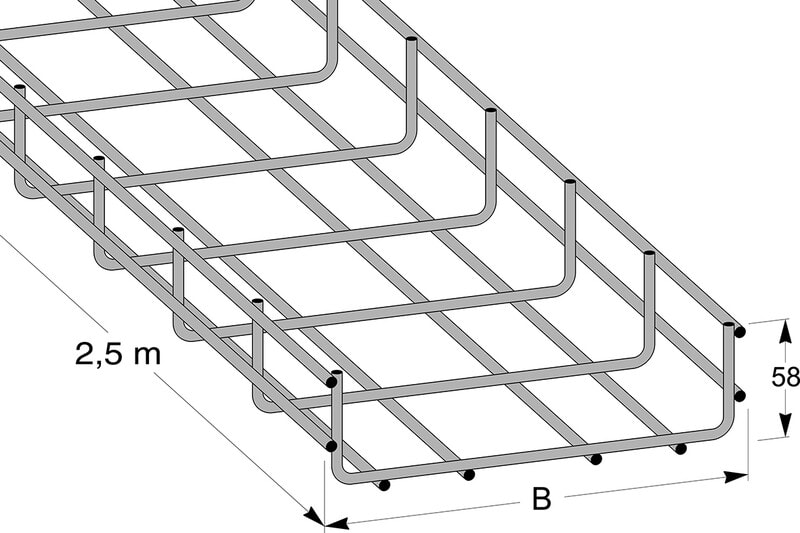 2,5 m

58

B