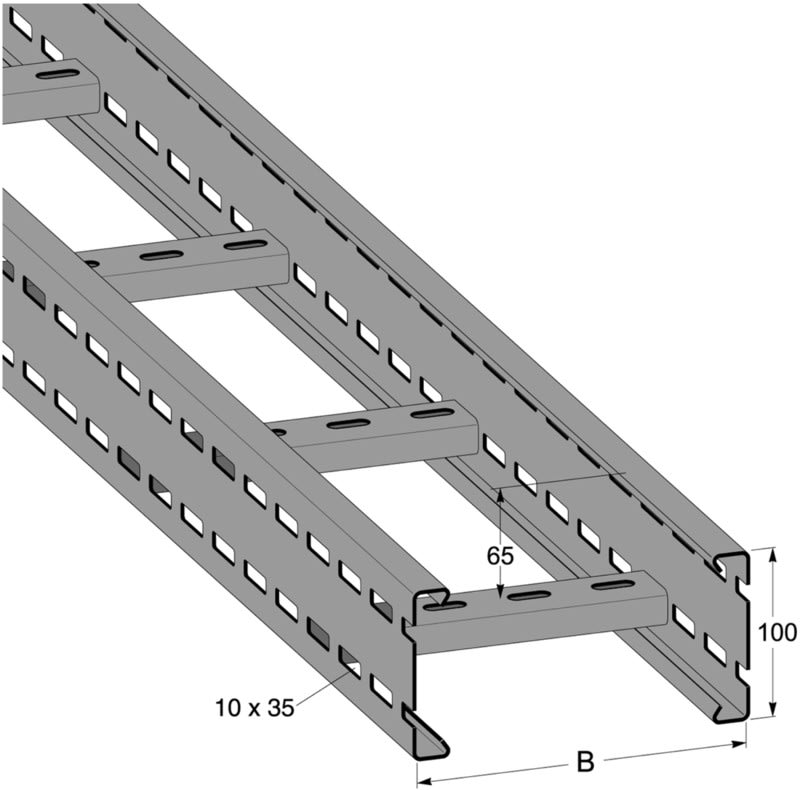 65

100

10 x 35

B